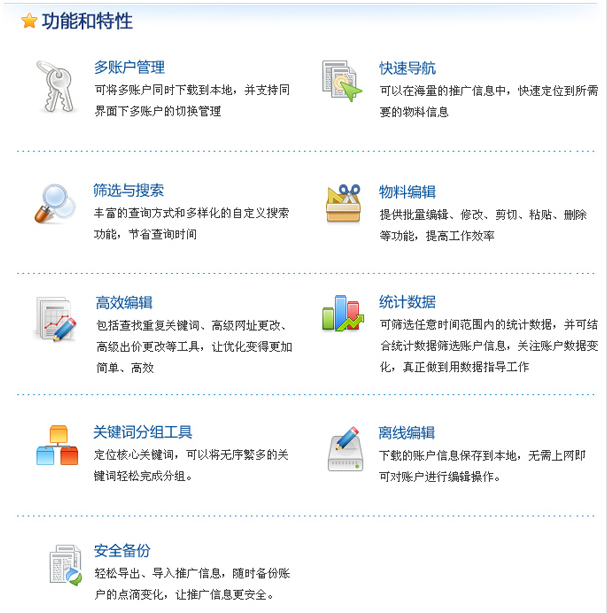 功能和特性

多账户管理
可将多账户同时下载到本地，并支持同界面下多账户的切换管理

快速导航
可以在海量的推广信息中，快速定位到所需要的物料信息

筛选与搜索
丰富的查询方式和多样化的自定义搜索功能，节省查询时间

物料编辑
提供批量编辑、修改、剪切、粘贴、删除等功能，提高工作效率

高效编辑
包括查找重复关键词、高级网址更改、高级出价更改等工具，让优化变得更加简单、高效

统计数据
可筛选任意时间范围内的统计数据，并可结合统计数据筛选账户信息，关注账户数据变化，真正做到用数据指导工作

关键词分组工具
定位核心关键词，可以将无序繁多的关键词轻松完成分组。

离线编辑
下载的账户信息保存到本地，无需上网即可对账户进行编辑操作。

安全备份
轻松导出、导入推广信息，随时备份账户的点滴变化，让推广信息更安全。